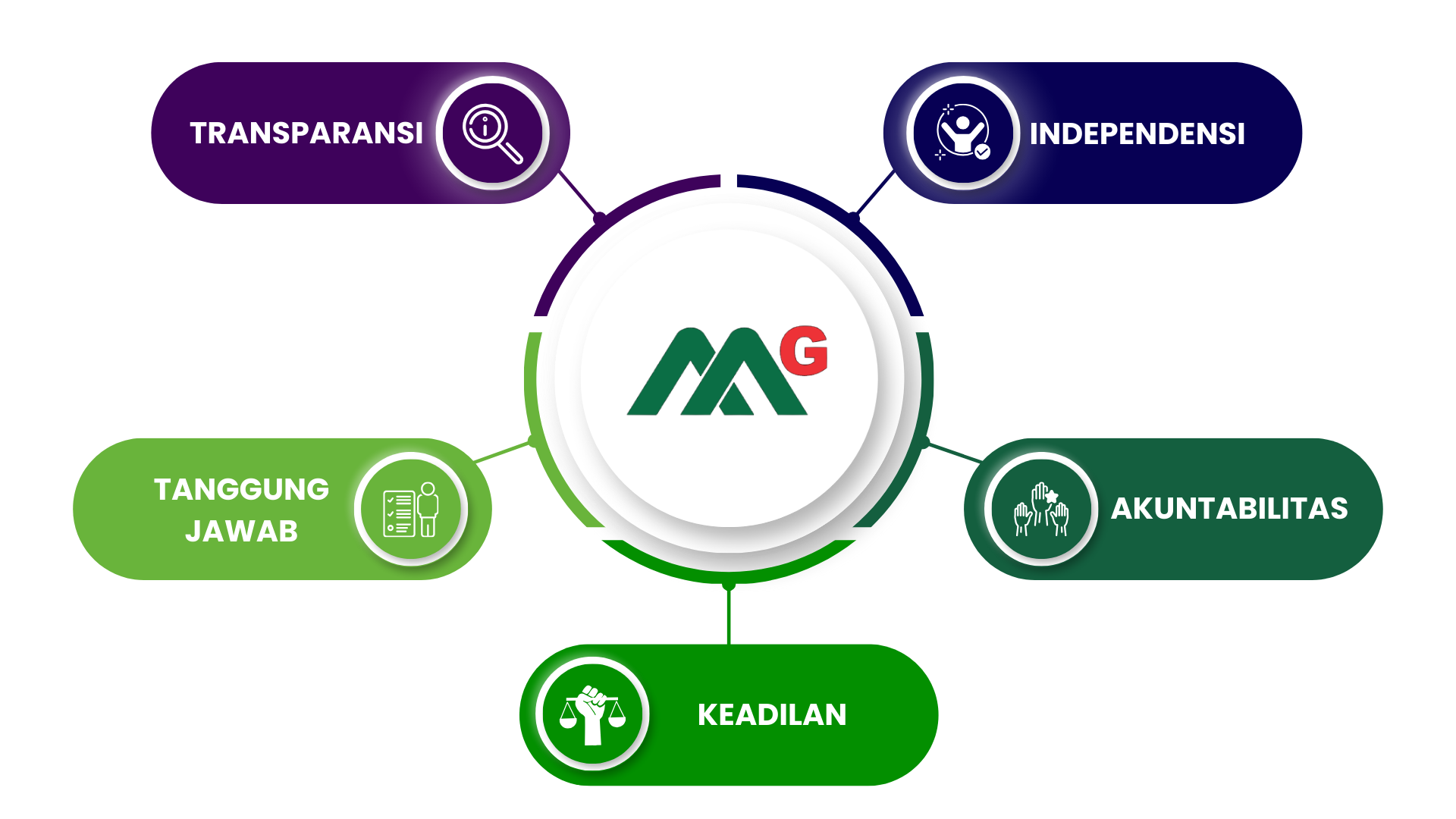 TRANSPARANSI

INDEPENDENSI

G

TANGGUNG JAWAB

AKUNTABILITAS

KEADILAN